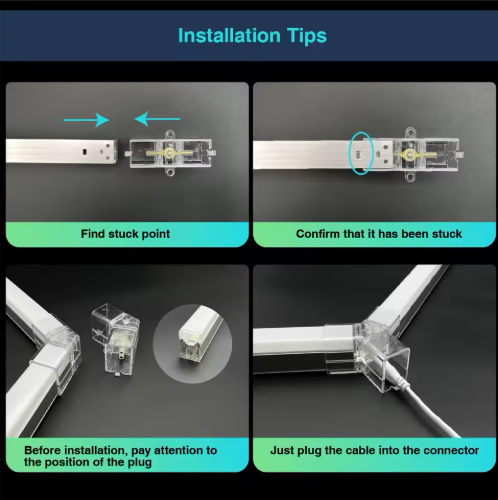 Installation Tips

Find stuck point

Confirm that it has been stuck

Before installation, pay attention to the position of the plug

Just plug the cable into the connector